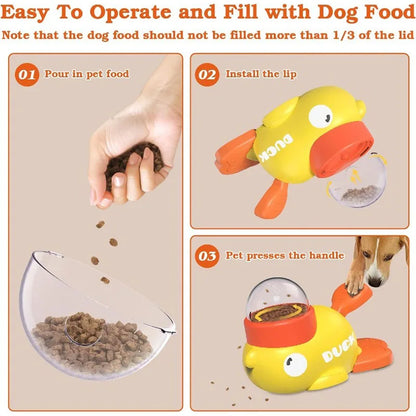 Easy To Operate and Fill with Dog Food

Note that the dog food should not be filled more than 1/3 of the lid

01 Pour in pet food

02 Install the lip

DUCK

03 Pet presses the handle

DUCK